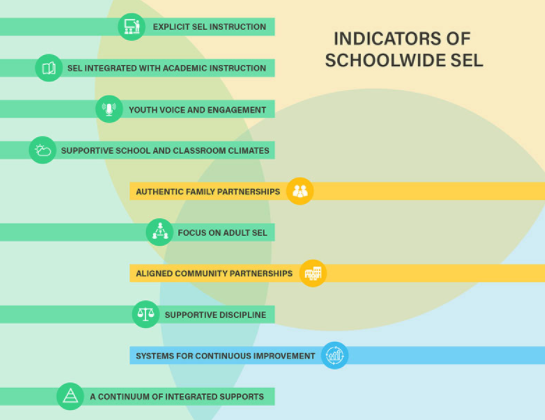 INDICATORS OF SCHOOLWIDE SEL

EXPLICIT SEL INSTRUCTION

SEL INTEGRATED WITH ACADEMIC INSTRUCTION

YOUTH VOICE AND ENGAGEMENT

SUPPORTIVE SCHOOL AND CLASSROOM CLIMATES

AUTHENTIC FAMILY PARTNERSHIPS

FOCUS ON ADULT SEL

ALIGNED COMMUNITY PARTNERSHIPS

SUPPORTIVE DISCIPLINE

SYSTEMS FOR CONTINUOUS IMPROVEMENT

A CONTINUUM OF INTEGRATED SUPPORTS